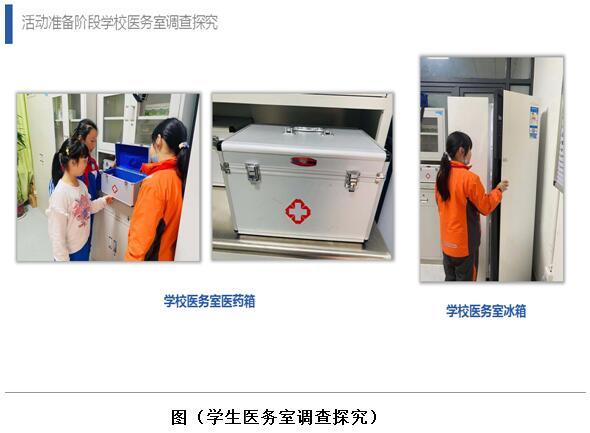 活动准备阶段学校医务室调查探究

学校医务室医药箱

学校医务室冰箱

图（学生医务室调查探究）